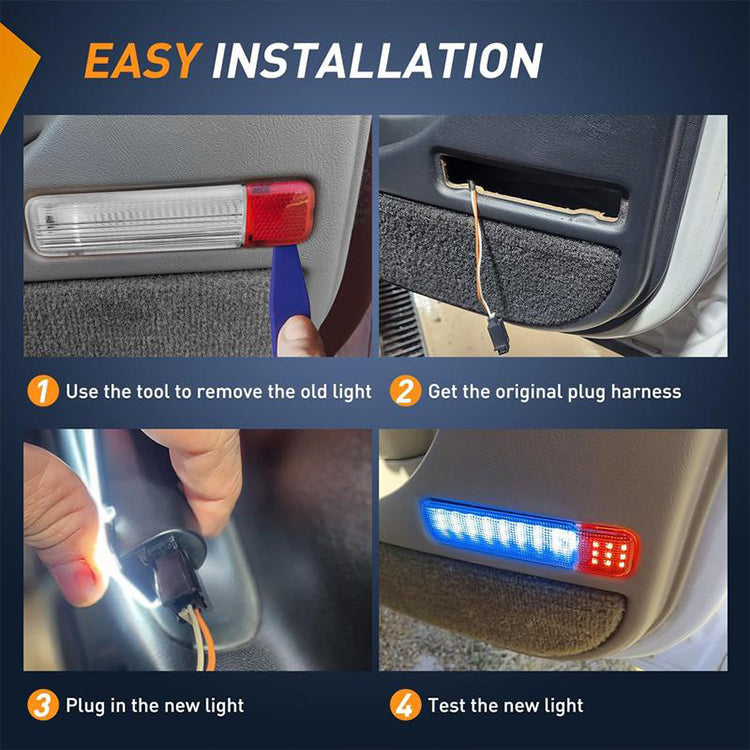 EASY INSTALLATION

1 Use the tool to remove the old light

2 Get the original plug harness

3 Plug in the new light

4 Test the new light